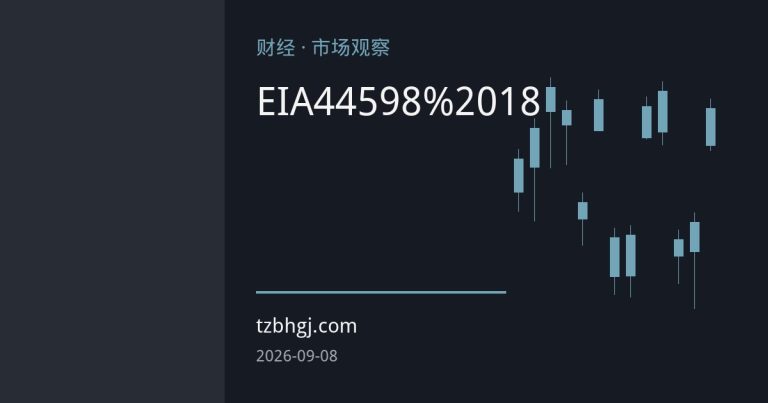 财经 · 市场观察

EIA44598%2018

tzbhgj.com

2026-09-08