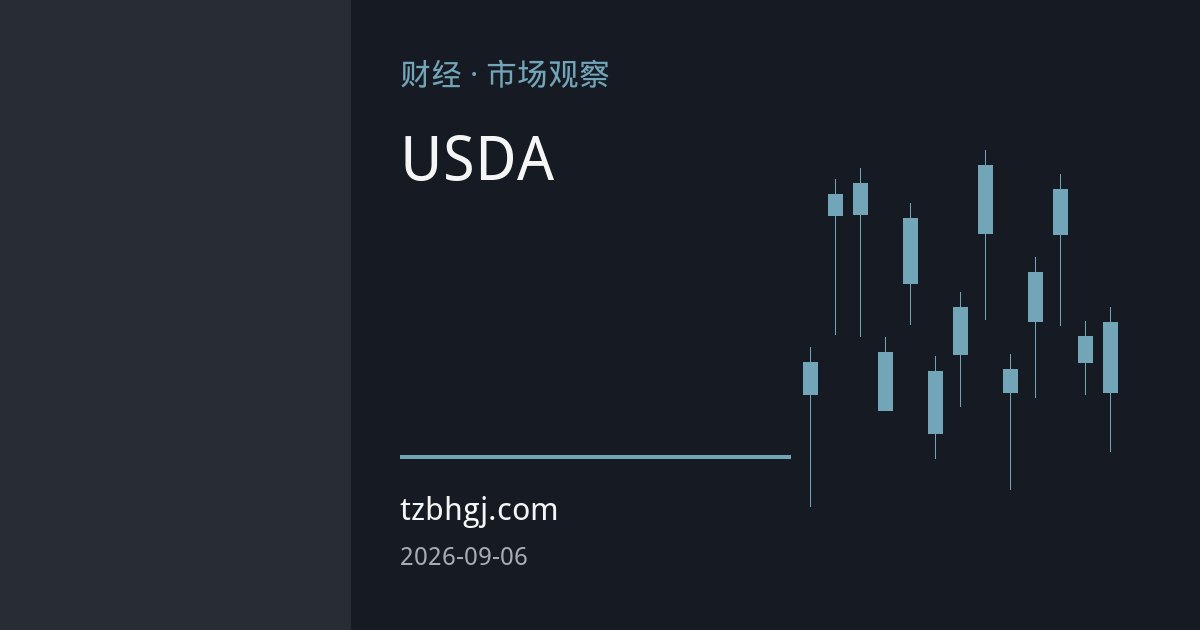 财经 · 市场观察

USDA

tzbhgj.com

2026-09-06