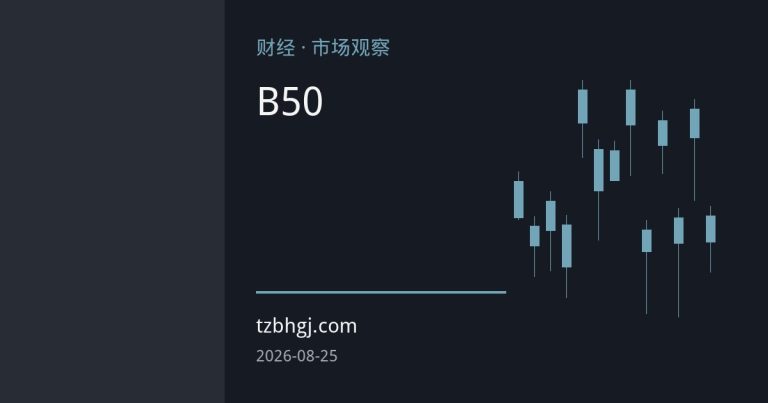 财经 · 市场观察

B50

tzbhgj.com

2026-08-25