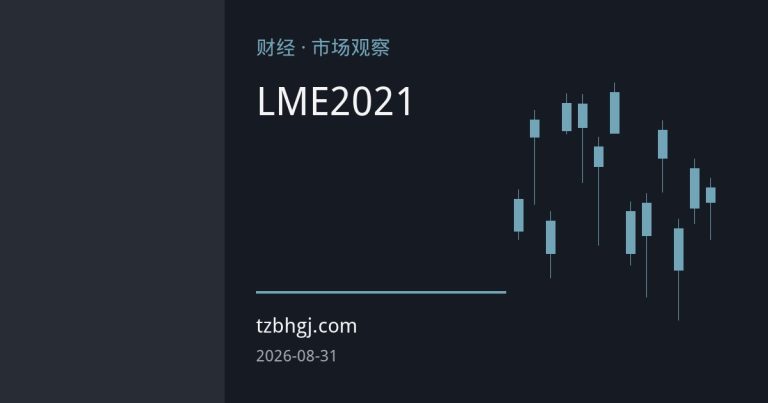 财经 · 市场观察

LME2021

tzbhgj.com

2026-08-31